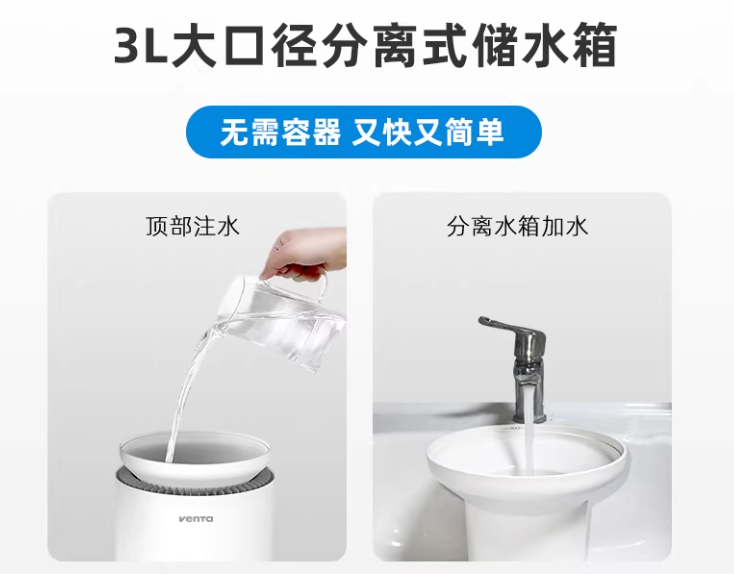 3L大口径分离式储水箱

无需容器 又快又简单

顶部注水

venta

分离水箱加水